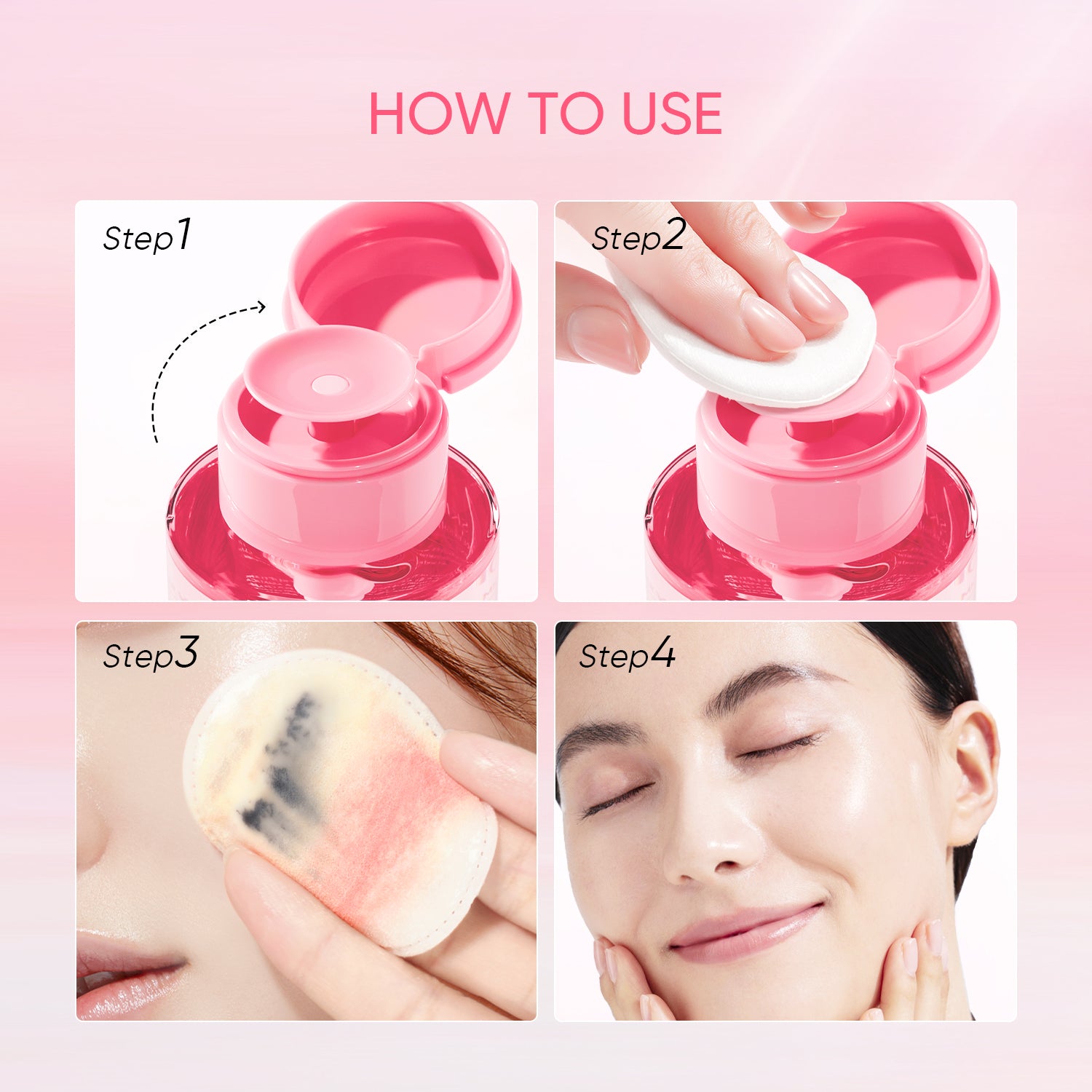 HOW TO USE

Step1

Step2

Step3

Step4