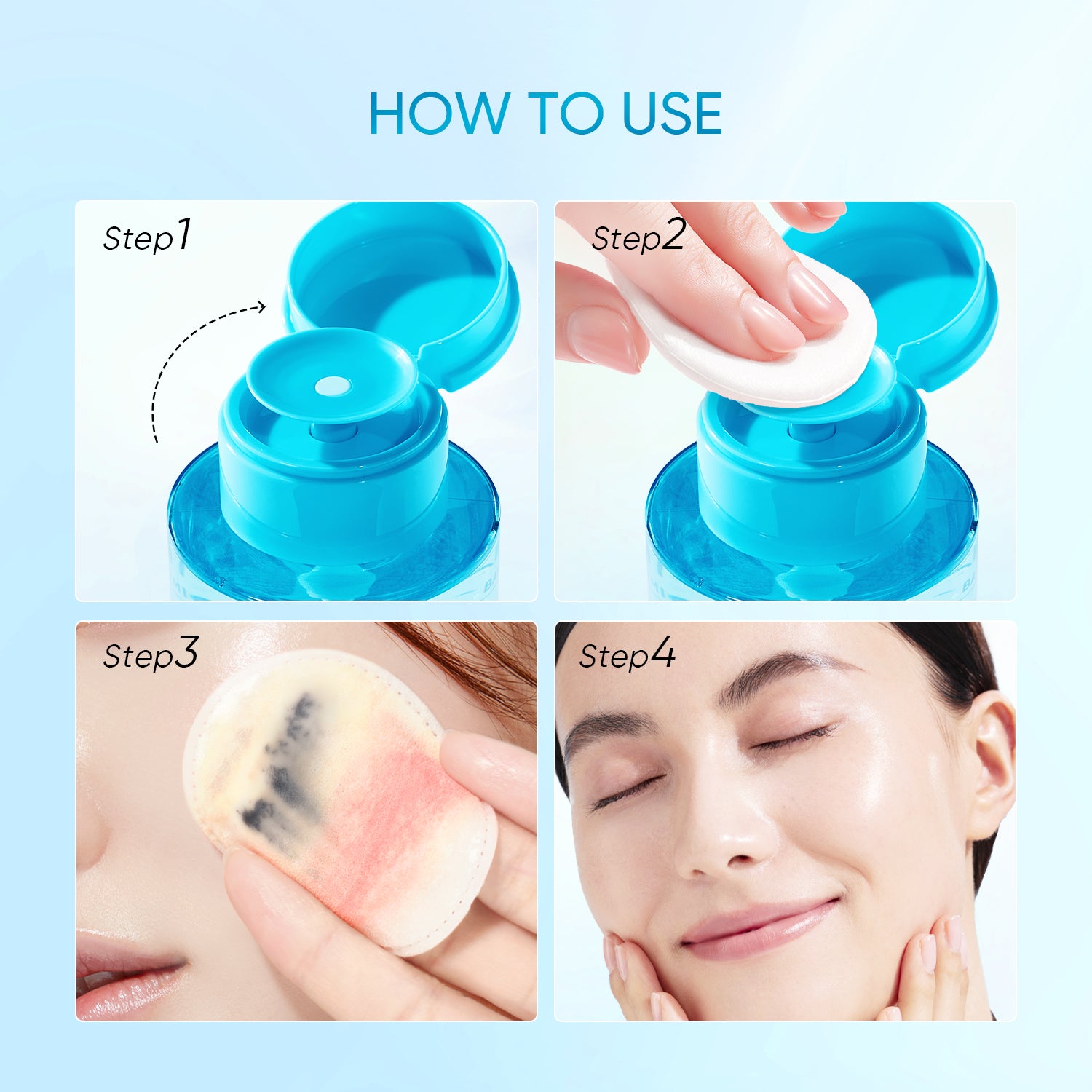 HOW TO USE

Step1

Step2

Step3

Step4